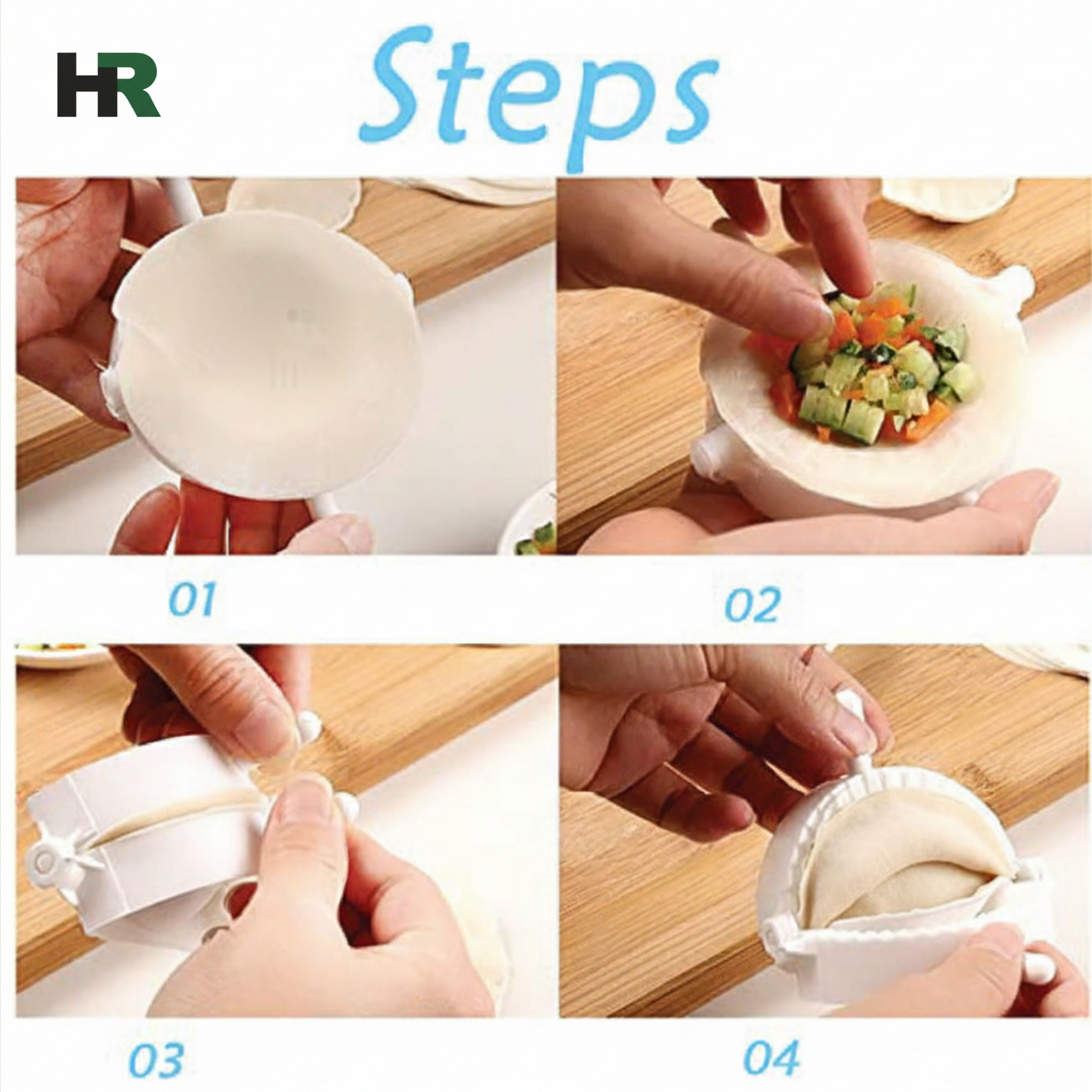 HR

Steps

01

02

03

04