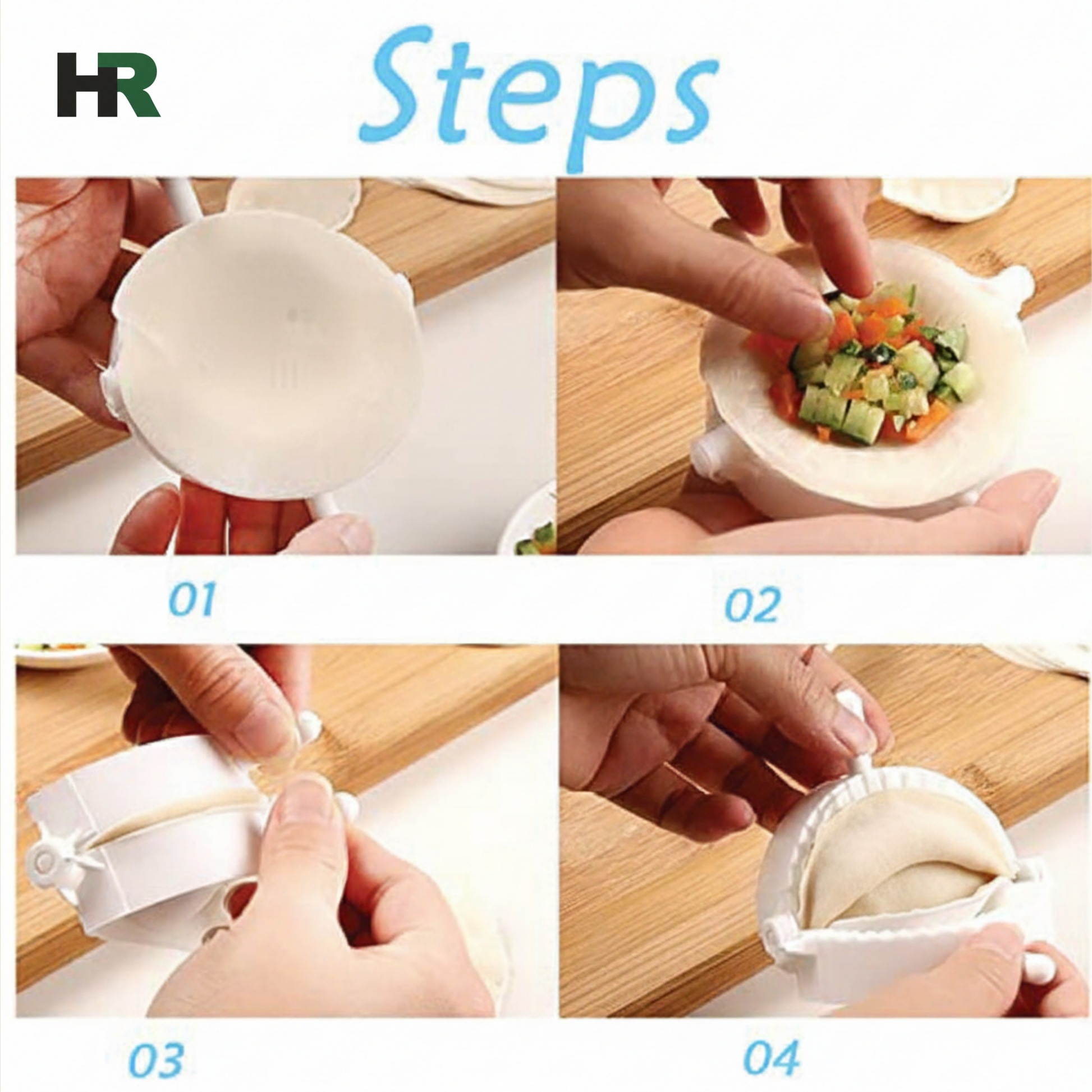 HR

Steps

01

02

03

04