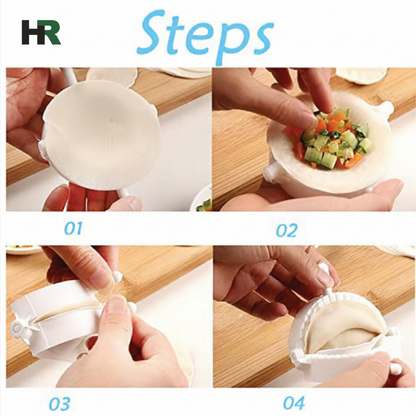 HR

Steps

01

02

03

04